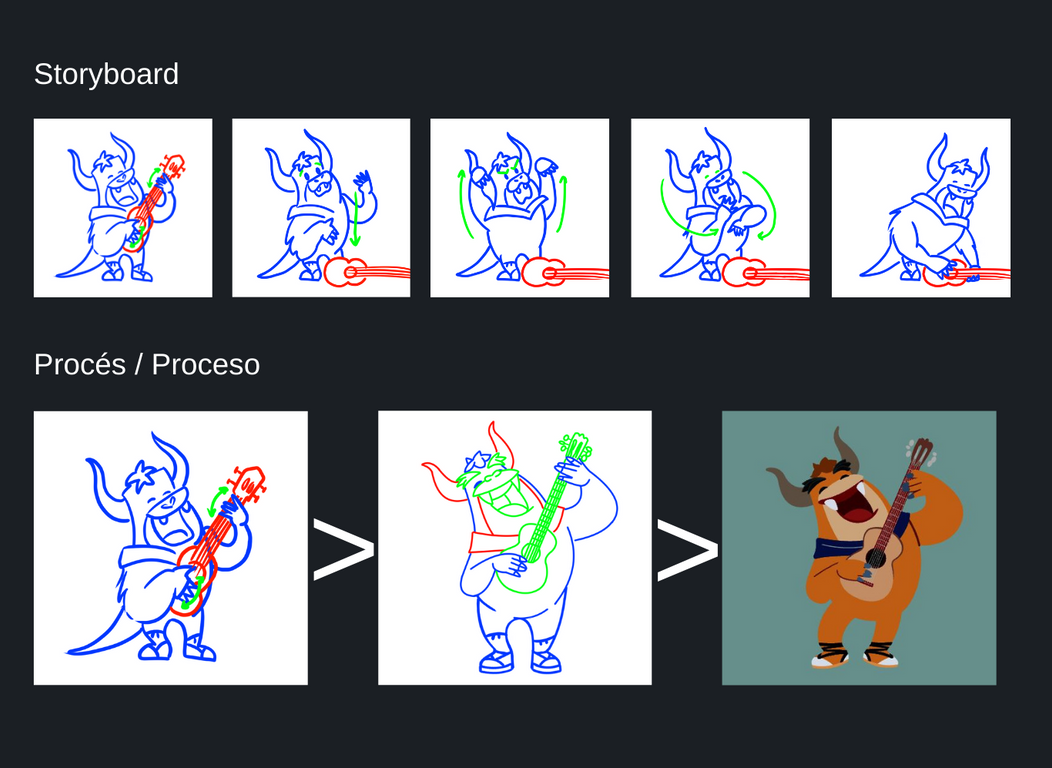 Storyboard

Procés / Proceso

>

>