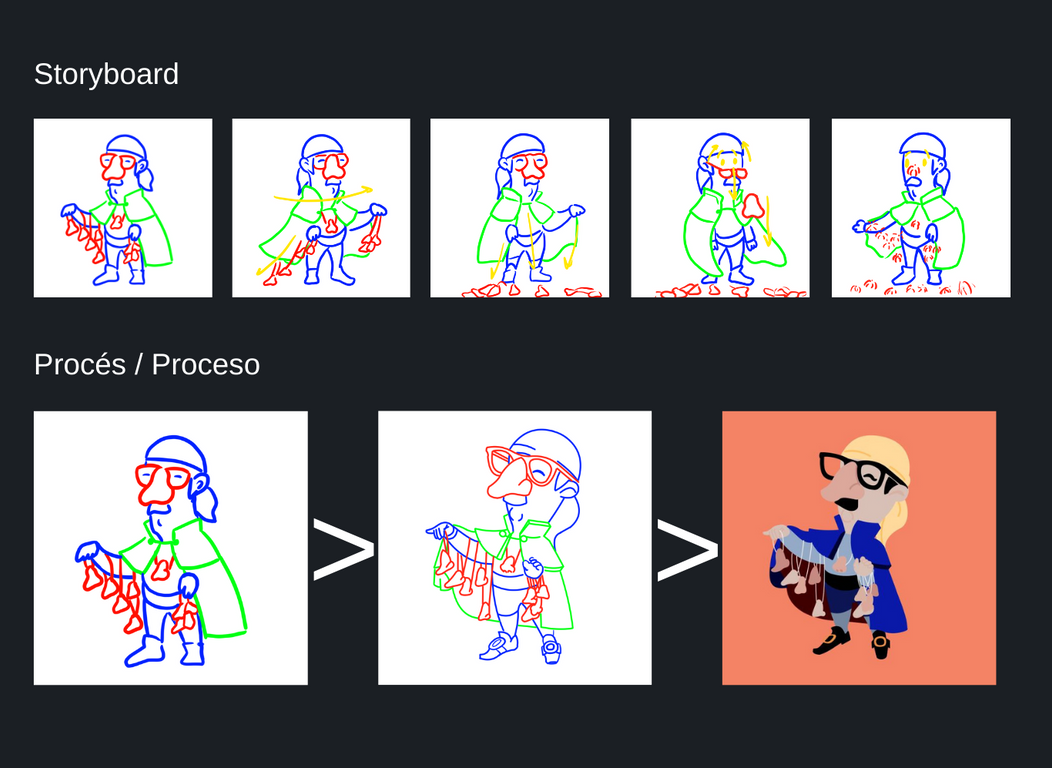 Storyboard

Procés / Proceso

>

>